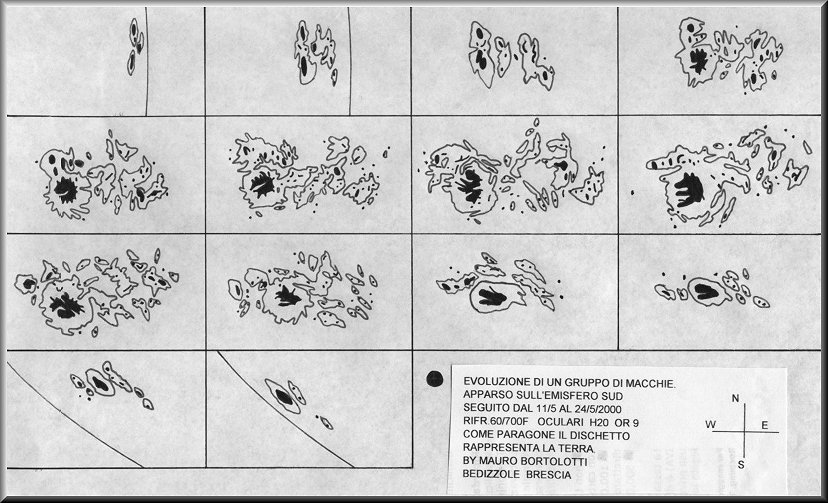 EVOLUZIONE DI UN GRUPPO DI MACCHIE.
APPARSO SULL'EMISFERO SUD
SEGUITO DAL 11/5 AL 24/5/2000
RIFR.60/700F OCULARI H20 OR 9
COME PARAGONE IL DISCHETTO
RAPPRESENTA LA TERRA.
BY MAURO BORTOLOTTI
BEDIZZOLE BRESCIA

N
W E
S